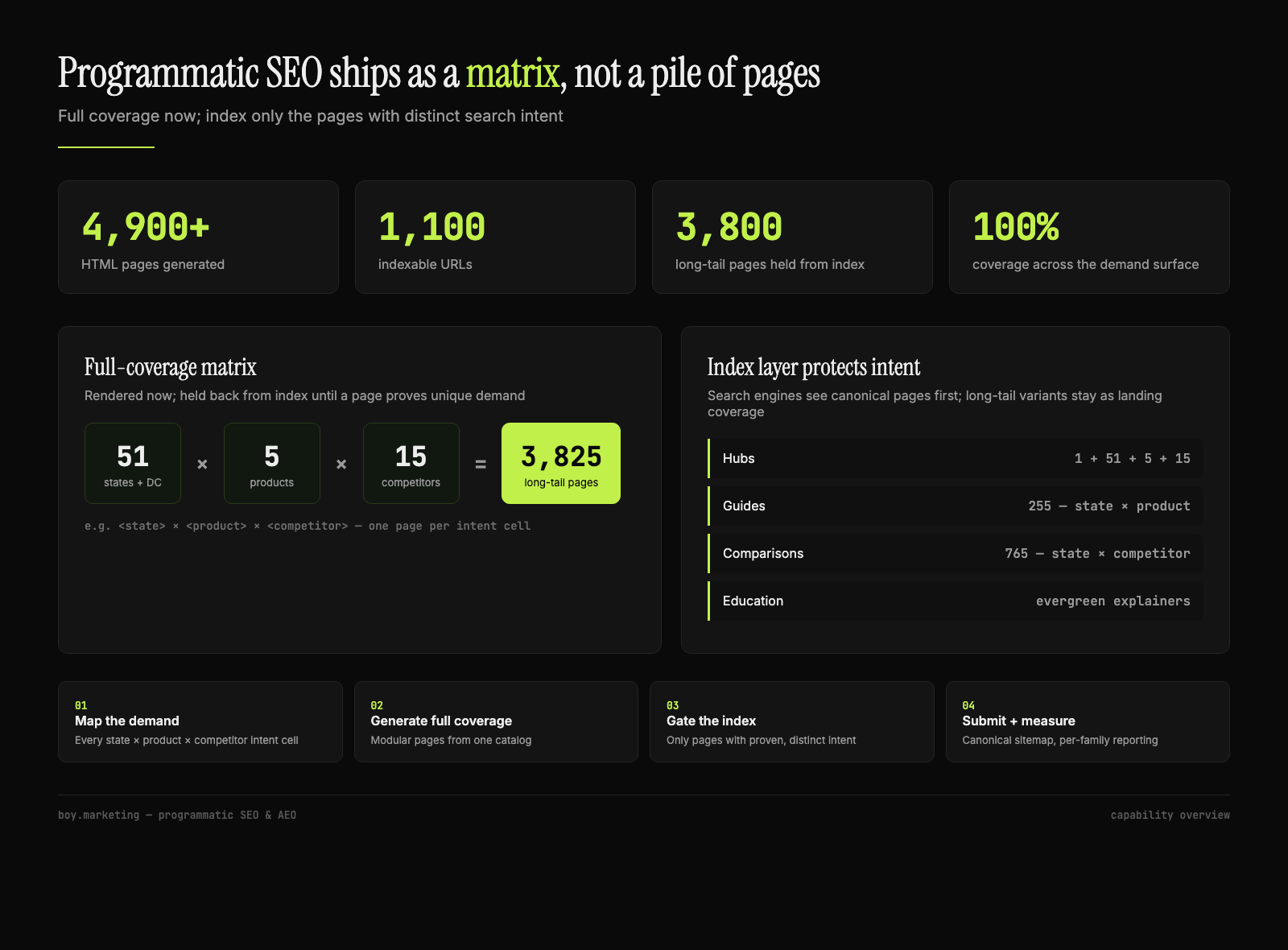 Programmatic SEO ships as a matrix, not a pile of pages

Full coverage now; index only the pages with distinct search intent

4,900+
HTML pages generated

1,100
indexable URLs

3,800
long-tail pages held from index

100%
coverage across the demand surface

Full-coverage matrix

Rendered now; held back from index until a page proves unique demand

51
states + DC

×

5
products

×

15
competitors

=

3,825
long-tail pages

e.g. <state> × <product> × <competitor> — one page per intent cell

Index layer protects intent

Search engines see canonical pages first; long-tail variants stay as landing coverage

Hubs 1 + 51 + 5 + 15

Guides 255 — state × product

Comparisons 765 — state × competitor

Education evergreen explainers

01
Map the demand
Every state × product × competitor intent cell

02
Generate full coverage
Modular pages from one catalog

03
Gate the index
Only pages with proven, distinct intent

04
Submit + measure
Canonical sitemap, per-family reporting

boy.marketing — programmatic SEO & AEO

capability overview